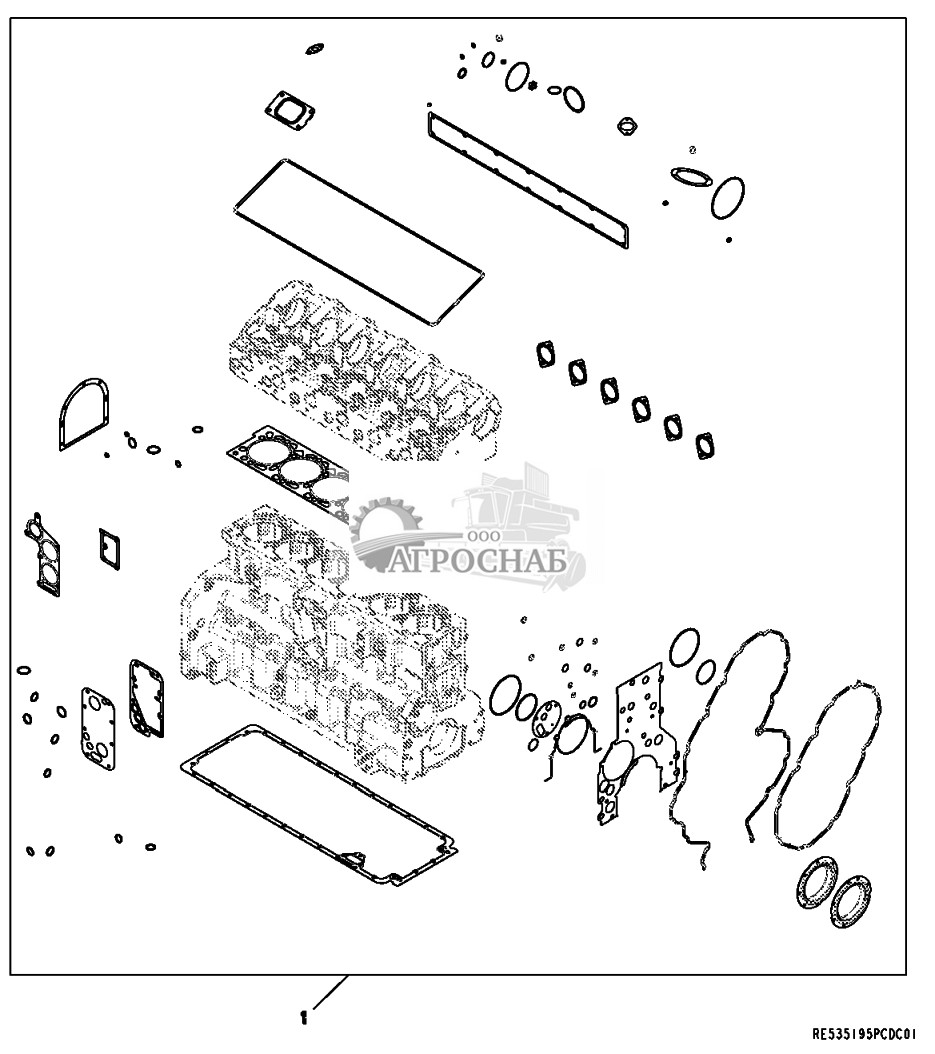 ООО
АГРОСНАБ

1

RE535195PCDC01